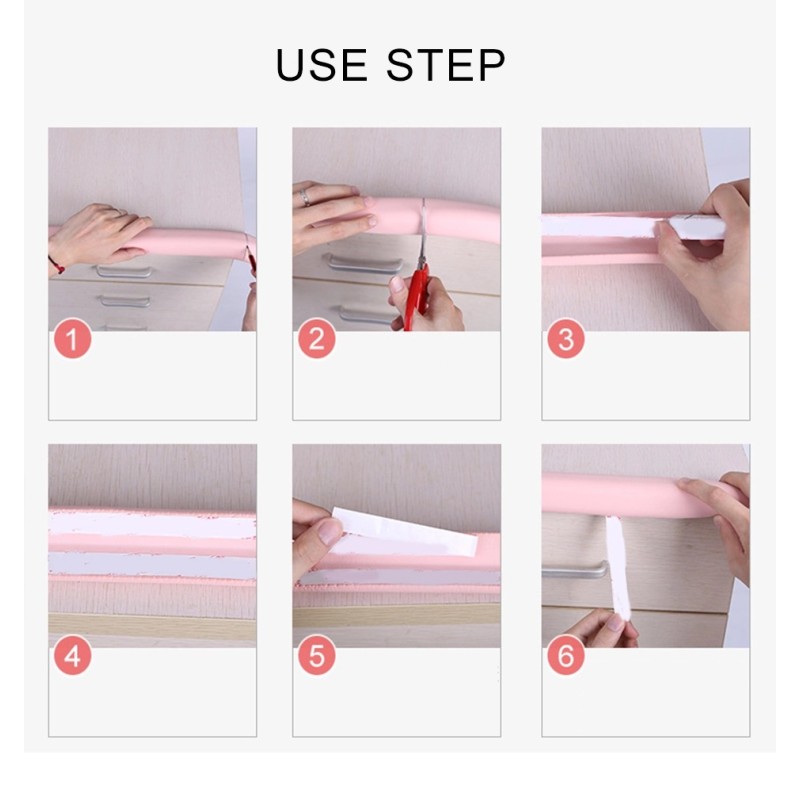 USE STEP

1

2

3

4

5

6